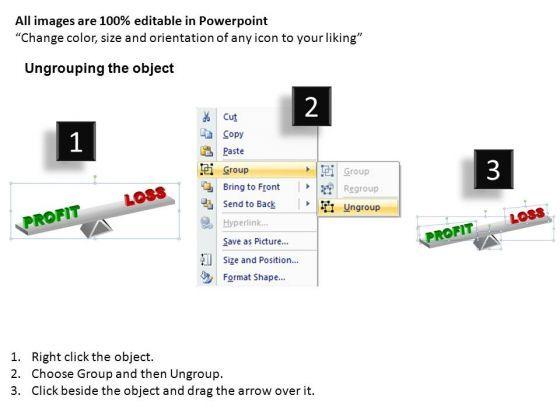 All images are 100% editable in Powerpoint
“Change color, size and orientation of any icon to your liking”

Ungrouping the object

1

PROFIT LOSS

2

Cut
Copy
Paste
Group
Bring to Front
Send to Back
Hyperlink...
Save as Picture...
Size and Position...
Format Shape...

Group
Regroup
Ungroup

3

PROFIT LOSS

1. Right click the object.
2. Choose Group and then Ungroup.
3. Click beside the object and drag the arrow over it.