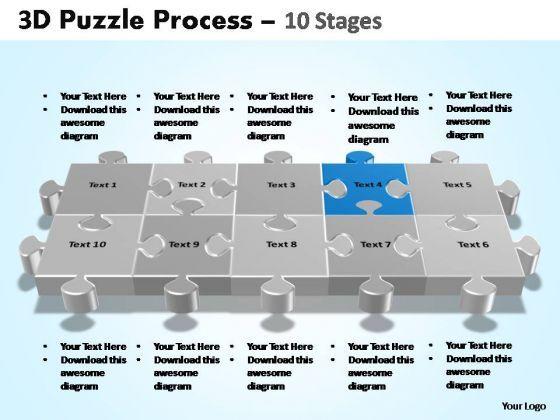 3D Puzzle Process – 10 Stages

- Your Text Here
- Download this awesome diagram

- Your Text Here
- Download this awesome diagram

- Your Text Here
- Download this awesome diagram

- Your Text Here
- Download this awesome diagram

- Your Text Here
- Download this awesome diagram

Text 1

Text 2

Text 3

Text 4

Text 5

Text 10

Text 9

Text 8

Text 7

Text 6

- Your Text Here
- Download this awesome diagram

- Your Text Here
- Download this awesome diagram

- Your Text Here
- Download this awesome diagram

- Your Text Here
- Download this awesome diagram

- Your Text Here
- Download this awesome diagram

Your Logo