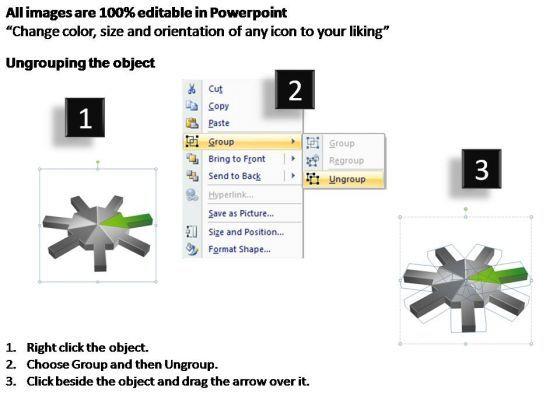 All images are 100% editable in Powerpoint
"Change color, size and orientation of any icon to your liking"

Ungrouping the object

1

2

Cut
Copy
Paste
Group
Bring to Front
Send to Back
Hyperlink...
Save as Picture...
Size and Position...
Format Shape...

Group
Regroup
Ungroup

3

1. Right click the object.
2. Choose Group and then Ungroup.
3. Click beside the object and drag the arrow over it.