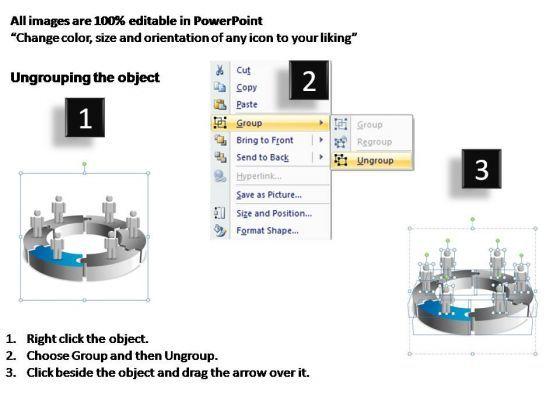 All images are 100% editable in PowerPoint
“Change color, size and orientation of any icon to your liking”

Ungrouping the object

1

2

Cut
Copy
Paste
Group
Bring to Front
Send to Back
Hyperlink...
Save as Picture...
Size and Position...
Format Shape...

Group
Regroup
Ungroup

3

1. Right click the object.
2. Choose Group and then Ungroup.
3. Click beside the object and drag the arrow over it.