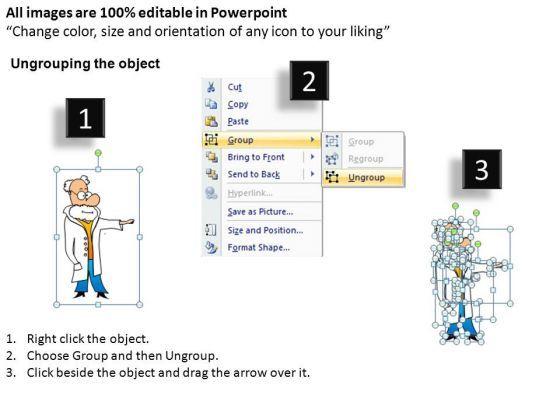 All images are 100% editable in Powerpoint
"Change color, size and orientation of any icon to your liking"

Ungrouping the object

1

2

Cut
Copy
Paste
Group
Bring to Front
Send to Back
Hyperlink...
Save as Picture...
Size and Position...
Format Shape...

Group
Regroup
Ungroup

3

1. Right click the object.
2. Choose Group and then Ungroup.
3. Click beside the object and drag the arrow over it.