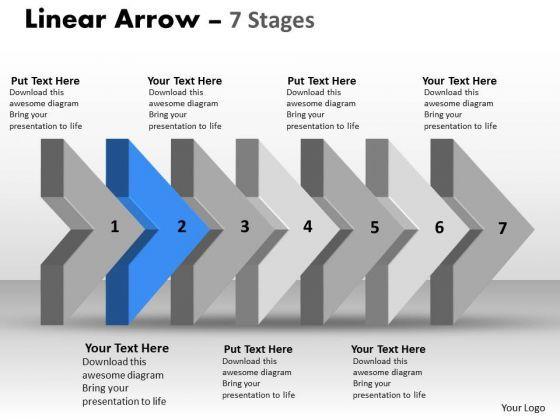 Linear Arrow – 7 Stages

Put Text Here
Download this awesome diagram Bring your presentation to life

Your Text Here
Download this awesome diagram Bring your presentation to life

Put Text Here
Download this awesome diagram Bring your presentation to life

Your Text Here
Download this awesome diagram Bring your presentation to life

1 2 3 4 5 6 7

Your Text Here
Download this awesome diagram Bring your presentation to life

Put Text Here
Download this awesome diagram Bring your presentation to life

Your Text Here
Download this awesome diagram Bring your presentation to life

Your Logo