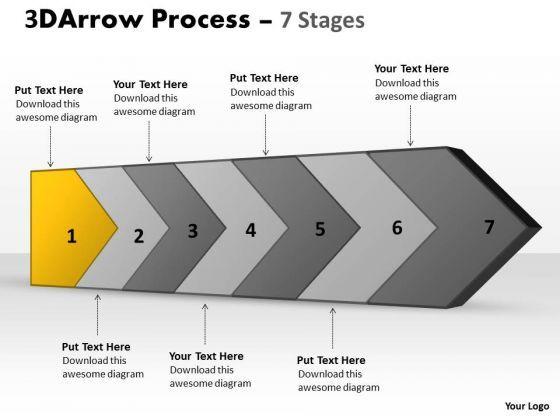 3DArrow Process – 7 Stages

Put Text Here
Download this awesome diagram

Your Text Here
Download this awesome diagram

Put Text Here
Download this awesome diagram

Your Text Here
Download this awesome diagram

1 2 3 4 5 6 7

Put Text Here
Download this awesome diagram

Your Text Here
Download this awesome diagram

Put Text Here
Download this awesome diagram

Your Logo