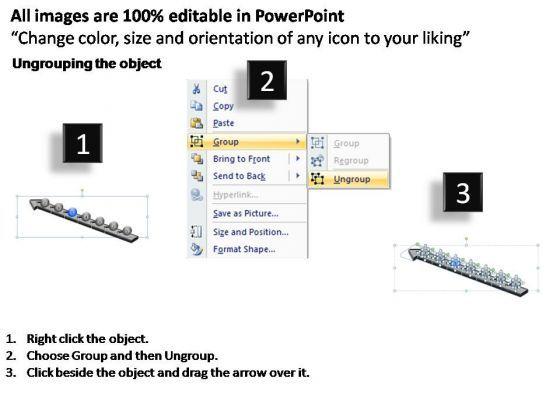 All images are 100% editable in PowerPoint
“Change color, size and orientation of any icon to your liking”

Ungrouping the object

1

2

Cut
Copy
Paste
Group
Bring to Front
Send to Back
Hyperlink...
Save as Picture...
Size and Position...
Format Shape...

Group
Regroup
Ungroup

3

1. Right click the object.
2. Choose Group and then Ungroup.
3. Click beside the object and drag the arrow over it.