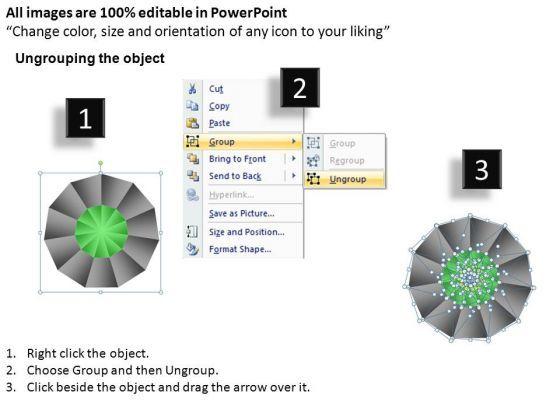 All images are 100% editable in PowerPoint
“Change color, size and orientation of any icon to your liking”

Ungrouping the object

1

2

Cut
Copy
Paste
Group
Bring to Front
Send to Back
Hyperlink...
Save as Picture...
Size and Position...
Format Shape...

Group
Regroup
Ungroup

3

1. Right click the object.
2. Choose Group and then Ungroup.
3. Click beside the object and drag the arrow over it.