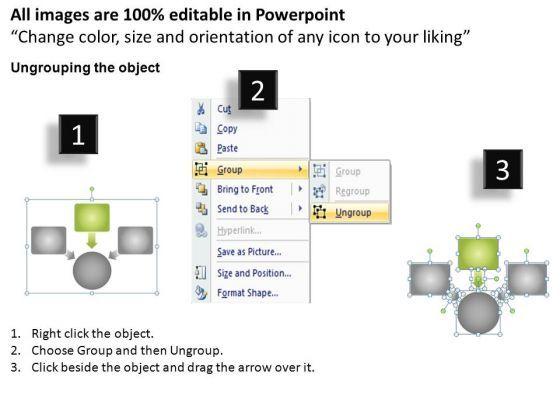 All images are 100% editable in Powerpoint
“Change color, size and orientation of any icon to your liking”

Ungrouping the object

1

2

Cut
Copy
Paste
Group
Bring to Front
Send to Back
Hyperlink...
Save as Picture...
Size and Position...
Format Shape...

Group
Regroup
Ungroup

3

1. Right click the object.
2. Choose Group and then Ungroup.
3. Click beside the object and drag the arrow over it.