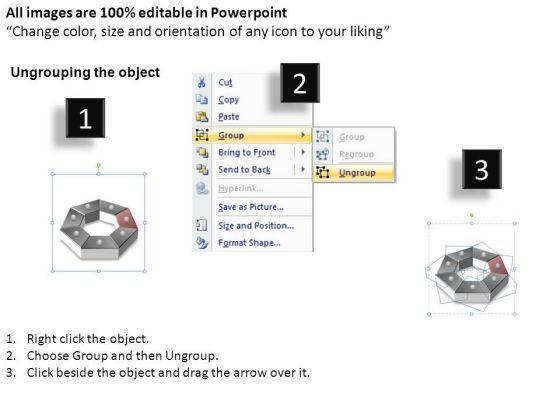 All images are 100% editable in Powerpoint
“Change color, size and orientation of any icon to your liking”

Ungrouping the object

1

2

Cut
Copy
Paste
Group
Bring to Front
Send to Back
Hyperlink...
Save as Picture...
Size and Position...
Format Shape...

Group
Regroup
Ungroup

3

1. Right click the object.
2. Choose Group and then Ungroup.
3. Click beside the object and drag the arrow over it.