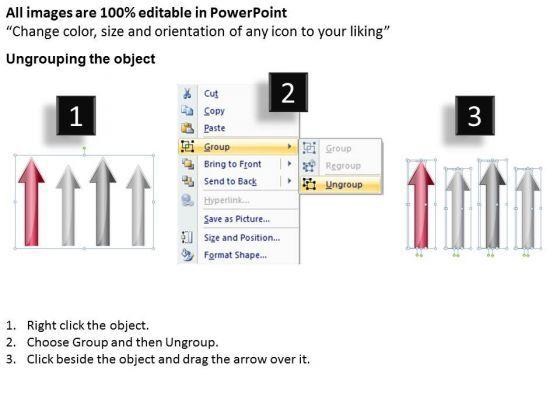 All images are 100% editable in PowerPoint
“Change color, size and orientation of any icon to your liking”

Ungrouping the object

1

2

Cut
Copy
Paste
Group
Bring to Front
Send to Back
Hyperlink...
Save as Picture...
Size and Position...
Format Shape...

Group
Regroup
Ungroup

3

1. Right click the object.
2. Choose Group and then Ungroup.
3. Click beside the object and drag the arrow over it.