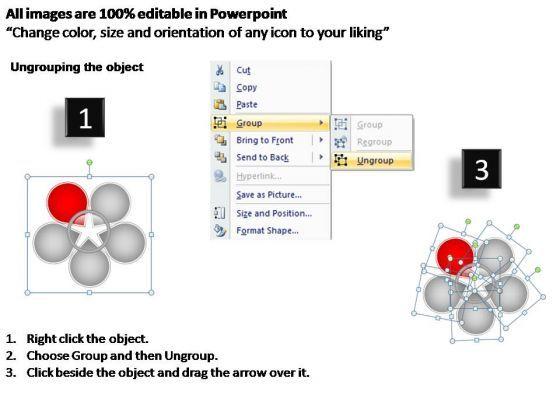 All images are 100% editable in Powerpoint
“Change color, size and orientation of any icon to your liking”

Ungrouping the object

1

Cut
Copy
Paste
Group
Bring to Front
Send to Back
Hyperlink...
Save as Picture...
Size and Position...
Format Shape...

Group
Regroup
Ungroup

3

1. Right click the object.
2. Choose Group and then Ungroup.
3. Click beside the object and drag the arrow over it.