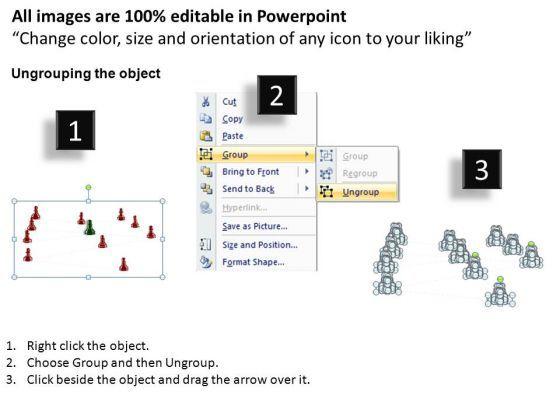 All images are 100% editable in Powerpoint
“Change color, size and orientation of any icon to your liking”

Ungrouping the object

1

2

Cut
Copy
Paste
Group
Bring to Front
Send to Back
Hyperlink...
Save as Picture...
Size and Position...
Format Shape...

Group
Regroup
Ungroup

3

1. Right click the object.
2. Choose Group and then Ungroup.
3. Click beside the object and drag the arrow over it.