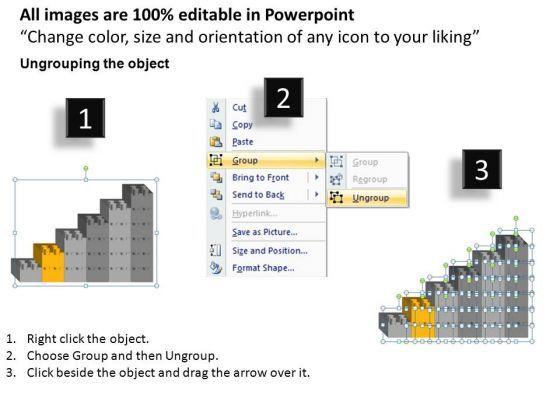 All images are 100% editable in Powerpoint
“Change color, size and orientation of any icon to your liking”

Ungrouping the object

1

2

Cut
Copy
Paste
Group
Bring to Front
Send to Back
Hyperlink...
Save as Picture...
Size and Position...
Format Shape...

Group
Regroup
Ungroup

3

1. Right click the object.
2. Choose Group and then Ungroup.
3. Click beside the object and drag the arrow over it.