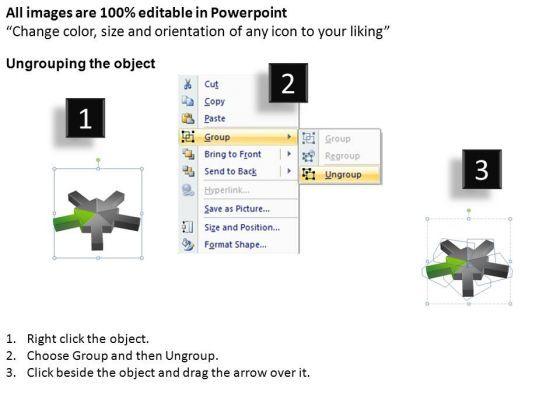 All images are 100% editable in Powerpoint
"Change color, size and orientation of any icon to your liking"

Ungrouping the object

1

2

Cut
Copy
Paste
Group
Bring to Front
Send to Back
Hyperlink...
Save as Picture...
Size and Position...
Format Shape...

Group
Regroup
Ungroup

3

1. Right click the object.
2. Choose Group and then Ungroup.
3. Click beside the object and drag the arrow over it.