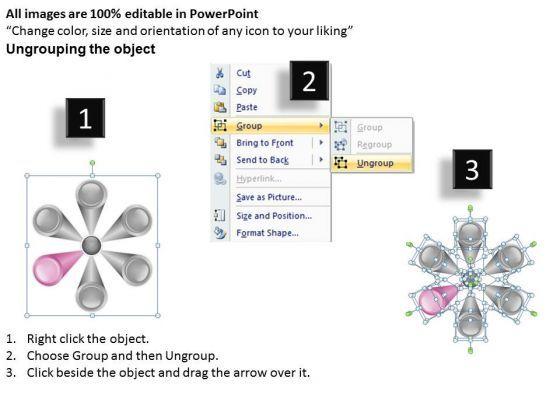 All images are 100% editable in PowerPoint
“Change color, size and orientation of any icon to your liking”
Ungrouping the object

1

2

Cut
Copy
Paste
Group
Bring to Front
Send to Back
Hyperlink...
Save as Picture...
Size and Position...
Format Shape...

Group
Regroup
Ungroup

3

1. Right click the object.
2. Choose Group and then Ungroup.
3. Click beside the object and drag the arrow over it.