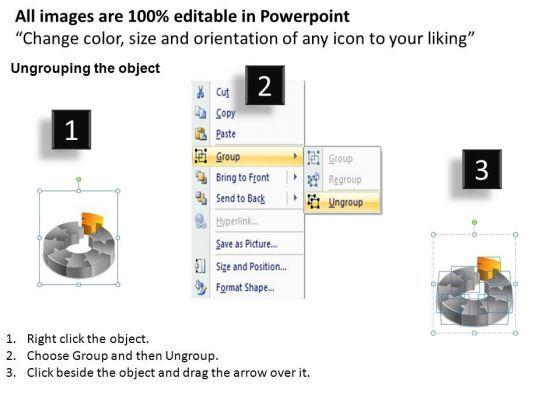 All images are 100% editable in Powerpoint
“Change color, size and orientation of any icon to your liking”

Ungrouping the object

1

2

Cut
Copy
Paste
Group
Bring to Front
Send to Back
Hyperlink...
Save as Picture...
Size and Position...
Format Shape...

Group
Regroup
Ungroup

3

1. Right click the object.
2. Choose Group and then Ungroup.
3. Click beside the object and drag the arrow over it.