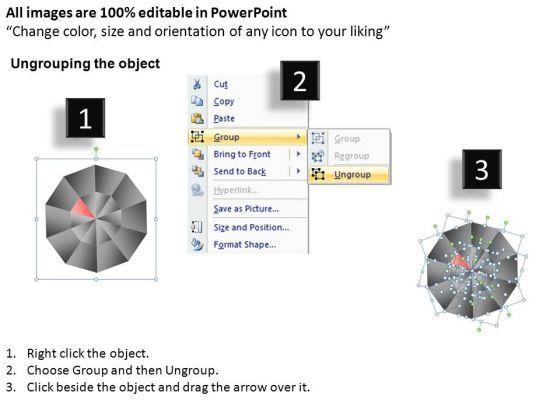 All images are 100% editable in PowerPoint
“Change color, size and orientation of any icon to your liking”

Ungrouping the object

1

2

Cut
Copy
Paste
Group
Bring to Front
Send to Back
Hyperlink...
Save as Picture...
Size and Position...
Format Shape...

Group
Regroup
Ungroup

3

1. Right click the object.
2. Choose Group and then Ungroup.
3. Click beside the object and drag the arrow over it.