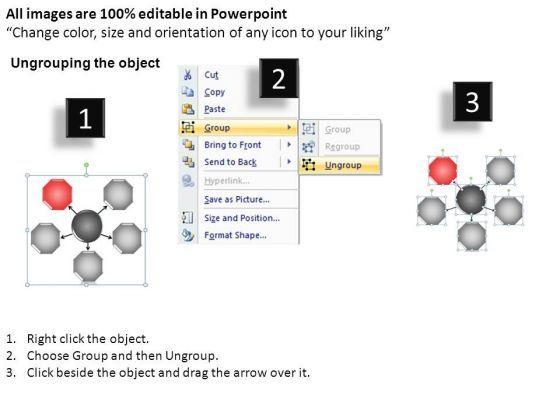 All images are 100% editable in Powerpoint
“Change color, size and orientation of any icon to your liking”

Ungrouping the object

1

2

Cut
Copy
Paste
Group
Bring to Front
Send to Back
Hyperlink...
Save as Picture...
Size and Position...
Format Shape...

Group
Regroup
Ungroup

3

1. Right click the object.
2. Choose Group and then Ungroup.
3. Click beside the object and drag the arrow over it.