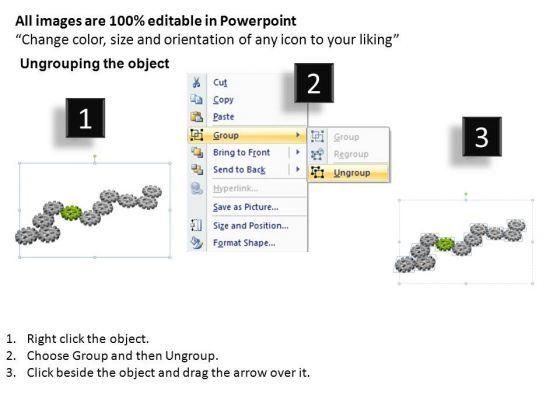 All images are 100% editable in Powerpoint
“Change color, size and orientation of any icon to your liking”

Ungrouping the object

1

2

Cut
Copy
Paste
Group
Bring to Front
Send to Back
Hyperlink...
Save as Picture...
Size and Position...
Format Shape...

Group
Regroup
Ungroup

3

1. Right click the object.
2. Choose Group and then Ungroup.
3. Click beside the object and drag the arrow over it.