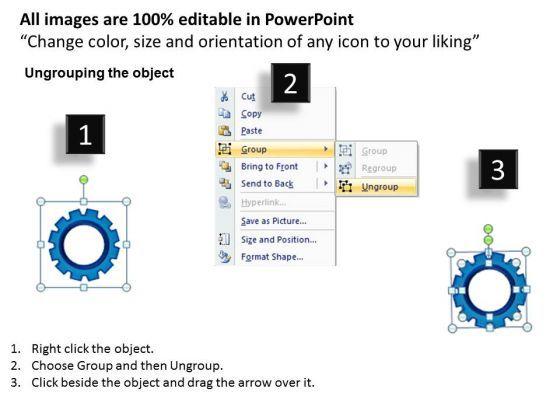 All images are 100% editable in PowerPoint
“Change color, size and orientation of any icon to your liking”

Ungrouping the object

1

2

Cut
Copy
Paste
Group
Bring to Front
Send to Back
Hyperlink...
Save as Picture...
Size and Position...
Format Shape...

Group
Regroup
Ungroup

3

1. Right click the object.
2. Choose Group and then Ungroup.
3. Click beside the object and drag the arrow over it.