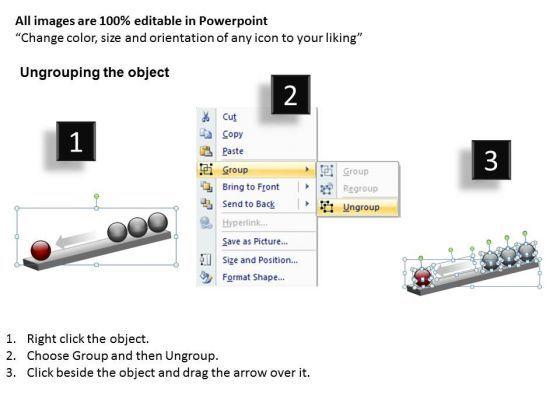 All images are 100% editable in Powerpoint
“Change color, size and orientation of any icon to your liking”

Ungrouping the object

1

2

Cut
Copy
Paste
Group
Bring to Front
Send to Back
Hyperlink...
Save as Picture...
Size and Position...
Format Shape...

Group
Regroup
Ungroup

3

1. Right click the object.
2. Choose Group and then Ungroup.
3. Click beside the object and drag the arrow over it.