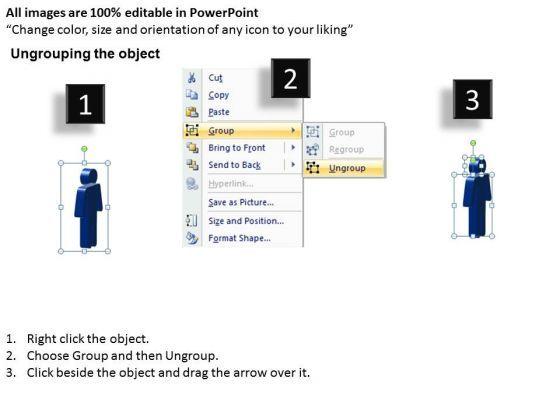 All images are 100% editable in PowerPoint
“Change color, size and orientation of any icon to your liking”

Ungrouping the object

1

2

3

Cut
Copy
Paste
Group
Bring to Front
Send to Back
Hyperlink...
Save as Picture...
Size and Position...
Format Shape...

Group
Regroup
Ungroup

1. Right click the object.
2. Choose Group and then Ungroup.
3. Click beside the object and drag the arrow over it.