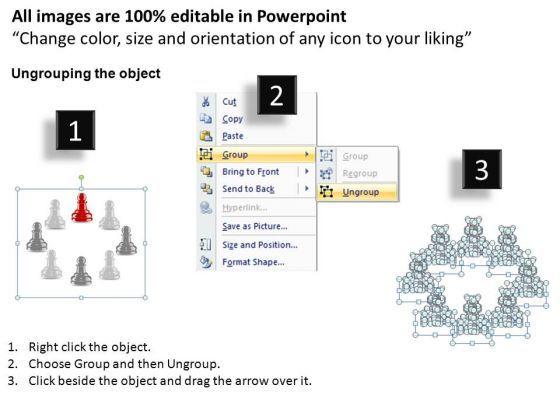 All images are 100% editable in Powerpoint
“Change color, size and orientation of any icon to your liking”

Ungrouping the object

1

2

Cut
Copy
Paste
Group
Bring to Front
Send to Back
Hyperlink...
Save as Picture...
Size and Position...
Format Shape...

Group
Regroup
Ungroup

3

1. Right click the object.
2. Choose Group and then Ungroup.
3. Click beside the object and drag the arrow over it.