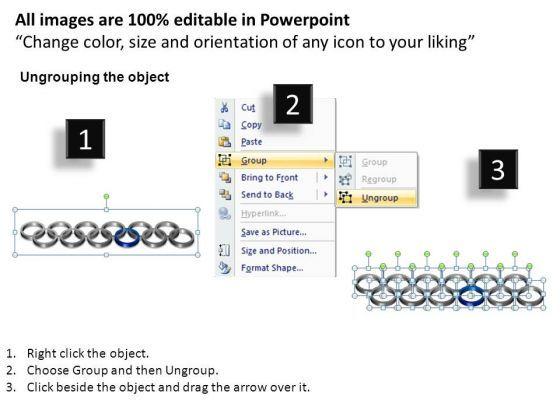 All images are 100% editable in Powerpoint
“Change color, size and orientation of any icon to your liking”

Ungrouping the object

1

2

Cut
Copy
Paste
Group
Bring to Front
Send to Back
Hyperlink...
Save as Picture...
Size and Position...
Format Shape...

Group
Regroup
Ungroup

3

1. Right click the object.
2. Choose Group and then Ungroup.
3. Click beside the object and drag the arrow over it.