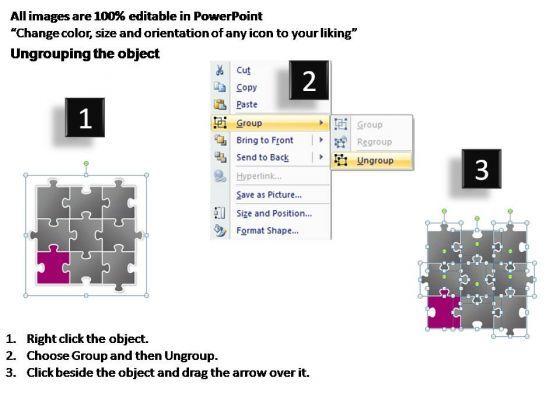 All images are 100% editable in PowerPoint
“Change color, size and orientation of any icon to your liking”

Ungrouping the object

1

2

Cut
Copy
Paste
Group
Bring to Front
Send to Back
Hyperlink...
Save as Picture...
Size and Position...
Format Shape...

Group
Regroup
Ungroup

3

1. Right click the object.
2. Choose Group and then Ungroup.
3. Click beside the object and drag the arrow over it.