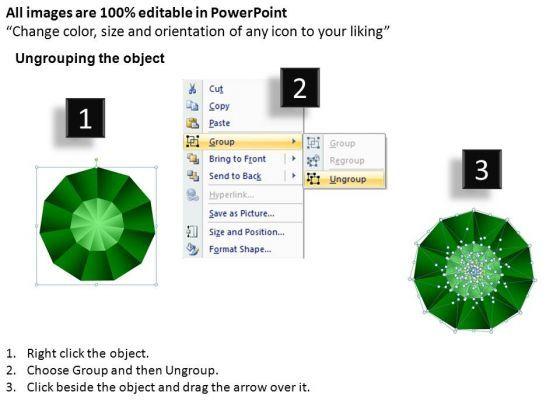 All images are 100% editable in PowerPoint
“Change color, size and orientation of any icon to your liking”

Ungrouping the object

1

2

Cut
Copy
Paste
Group
Bring to Front
Send to Back
Hyperlink...
Save as Picture...
Size and Position...
Format Shape...

Group
Regroup
Ungroup

3

1. Right click the object.
2. Choose Group and then Ungroup.
3. Click beside the object and drag the arrow over it.