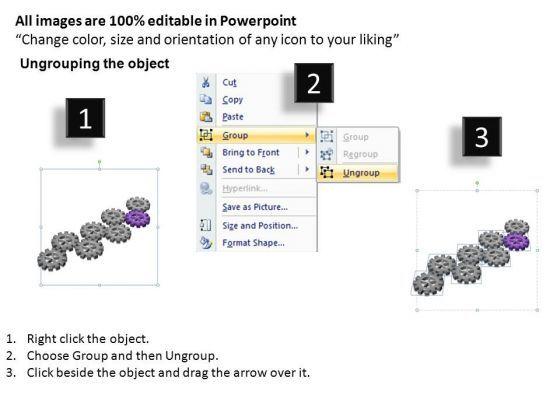 All images are 100% editable in Powerpoint
“Change color, size and orientation of any icon to your liking”

Ungrouping the object

1

2

Cut
Copy
Paste
Group
Bring to Front
Send to Back
Hyperlink...
Save as Picture...
Size and Position...
Format Shape...

Group
Regroup
Ungroup

3

1. Right click the object.
2. Choose Group and then Ungroup.
3. Click beside the object and drag the arrow over it.