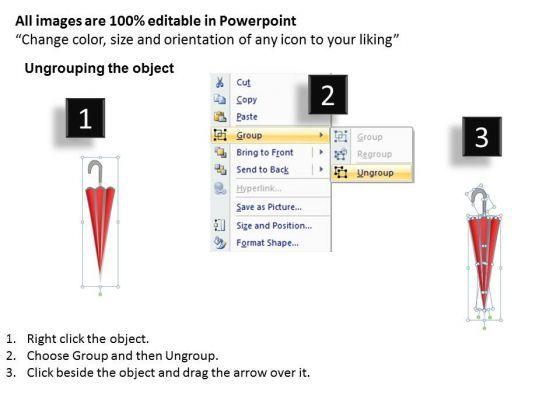 All images are 100% editable in Powerpoint
“Change color, size and orientation of any icon to your liking”

Ungrouping the object

1

2

Cut
Copy
Paste
Group
Bring to Front
Send to Back
Hyperlink...
Save as Picture...
Size and Position...
Format Shape...

Group
Regroup
Ungroup

3

1. Right click the object.
2. Choose Group and then Ungroup.
3. Click beside the object and drag the arrow over it.