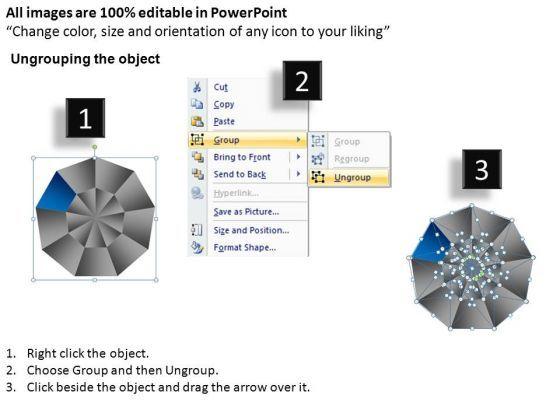 All images are 100% editable in PowerPoint
“Change color, size and orientation of any icon to your liking”

Ungrouping the object

1

2

Cut
Copy
Paste
Group
Bring to Front
Send to Back
Hyperlink...
Save as Picture...
Size and Position...
Format Shape...

Group
Regroup
Ungroup

3

1. Right click the object.
2. Choose Group and then Ungroup.
3. Click beside the object and drag the arrow over it.