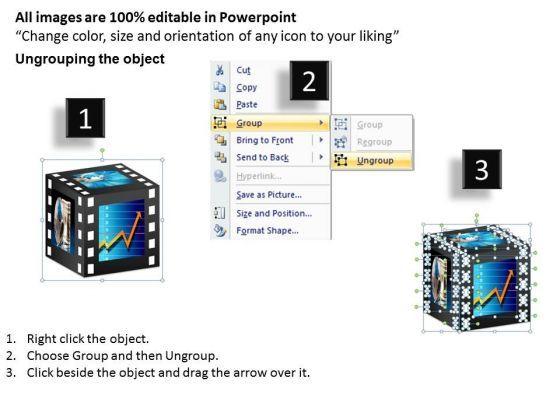 All images are 100% editable in Powerpoint
“Change color, size and orientation of any icon to your liking”

Ungrouping the object

1

2

Cut
Copy
Paste
Group
Bring to Front
Send to Back
Hyperlink...
Save as Picture...
Size and Position...
Format Shape...

Group
Regroup
Ungroup

3

1. Right click the object.
2. Choose Group and then Ungroup.
3. Click beside the object and drag the arrow over it.