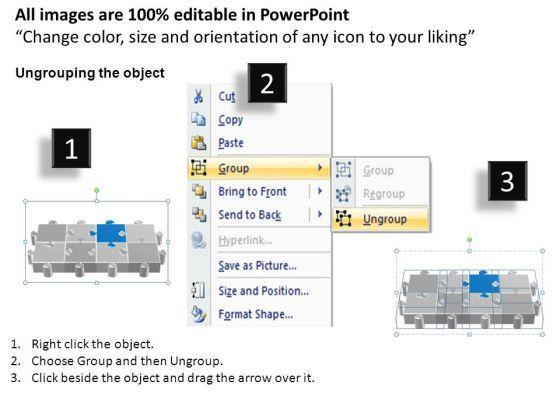 All images are 100% editable in PowerPoint
“Change color, size and orientation of any icon to your liking”

Ungrouping the object

1

2

Cut
Copy
Paste
Group
Bring to Front
Send to Back
Hyperlink...
Save as Picture...
Size and Position...
Format Shape...

Group
Regroup
Ungroup

3

1. Right click the object.
2. Choose Group and then Ungroup.
3. Click beside the object and drag the arrow over it.