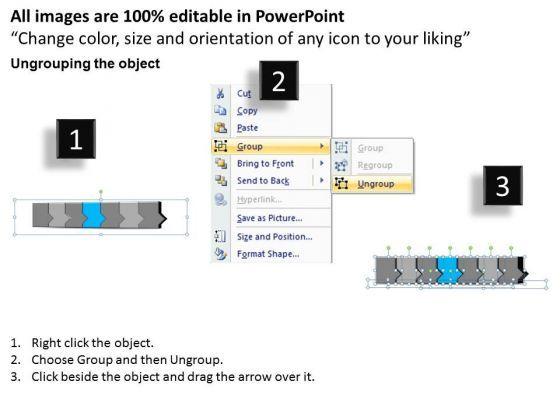 All images are 100% editable in PowerPoint
“Change color, size and orientation of any icon to your liking”

Ungrouping the object

1

2

Cut
Copy
Paste
Group
Bring to Front
Send to Back
Hyperlink...
Save as Picture...
Size and Position...
Format Shape...

Group
Regroup
Ungroup

3

1. Right click the object.
2. Choose Group and then Ungroup.
3. Click beside the object and drag the arrow over it.