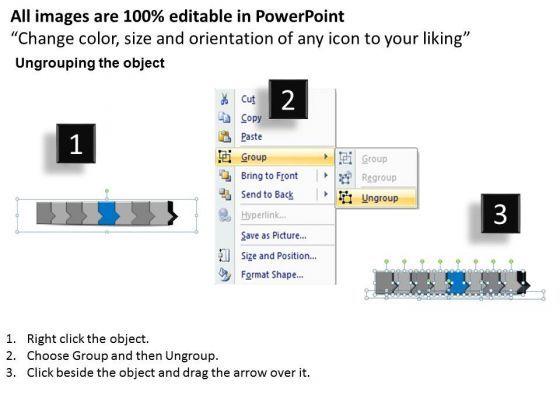 All images are 100% editable in PowerPoint
“Change color, size and orientation of any icon to your liking”
Ungrouping the object

1

2

Cut
Copy
Paste
Group
Bring to Front
Send to Back
Hyperlink...
Save as Picture...
Size and Position...
Format Shape...

Group
Regroup
Ungroup

3

1. Right click the object.
2. Choose Group and then Ungroup.
3. Click beside the object and drag the arrow over it.