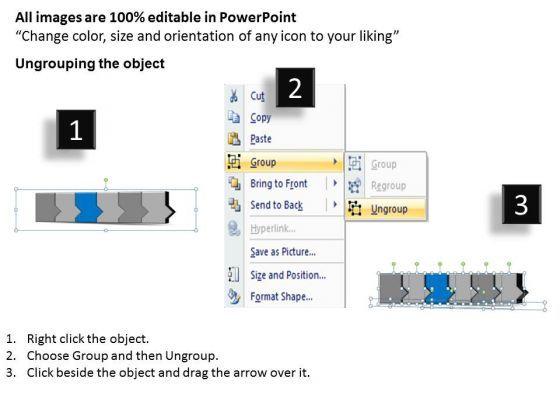 All images are 100% editable in PowerPoint
“Change color, size and orientation of any icon to your liking”

Ungrouping the object

1

2

Cut
Copy
Paste
Group
Bring to Front
Send to Back
Hyperlink...
Save as Picture...
Size and Position...
Format Shape...

Group
Regroup
Ungroup

3

1. Right click the object.
2. Choose Group and then Ungroup.
3. Click beside the object and drag the arrow over it.