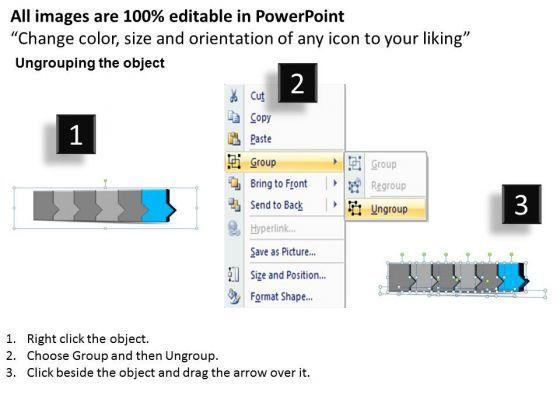 All images are 100% editable in PowerPoint
“Change color, size and orientation of any icon to your liking”

Ungrouping the object

1

2

Cut
Copy
Paste
Group
Bring to Front
Send to Back
Hyperlink...
Save as Picture...
Size and Position...
Format Shape...

Group
Regroup
Ungroup

3

1. Right click the object.
2. Choose Group and then Ungroup.
3. Click beside the object and drag the arrow over it.