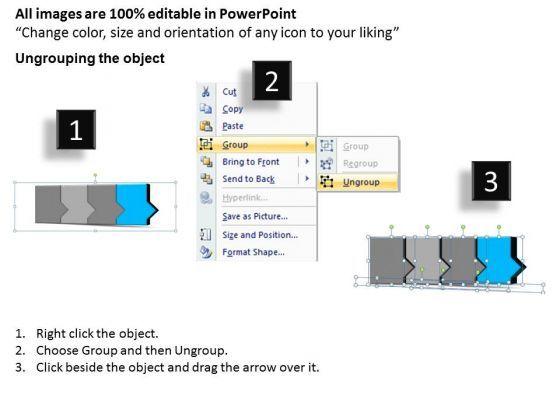 All images are 100% editable in PowerPoint
“Change color, size and orientation of any icon to your liking”

Ungrouping the object

1

2

Cut
Copy
Paste
Group
Bring to Front
Send to Back
Hyperlink...
Save as Picture...
Size and Position...
Format Shape...

Group
Regroup
Ungroup

3

1. Right click the object.
2. Choose Group and then Ungroup.
3. Click beside the object and drag the arrow over it.