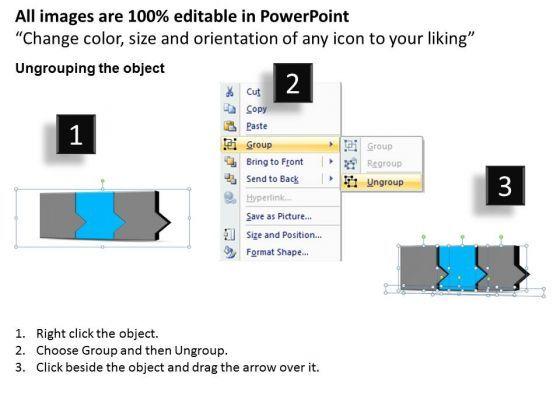 All images are 100% editable in PowerPoint
“Change color, size and orientation of any icon to your liking”

Ungrouping the object

1

2

Cut
Copy
Paste
Group
Bring to Front
Send to Back
Hyperlink...
Save as Picture...
Size and Position...
Format Shape...

Group
Regroup
Ungroup

3

1. Right click the object.
2. Choose Group and then Ungroup.
3. Click beside the object and drag the arrow over it.