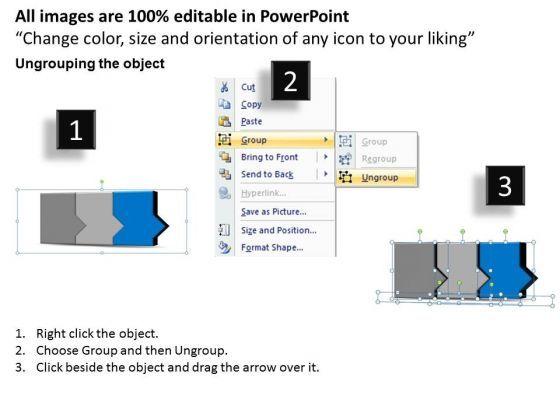 All images are 100% editable in PowerPoint
“Change color, size and orientation of any icon to your liking”

Ungrouping the object

1

2

Cut
Copy
Paste
Group
Bring to Front
Send to Back
Hyperlink...
Save as Picture...
Size and Position...
Format Shape...

Group
Regroup
Ungroup

3

1. Right click the object.
2. Choose Group and then Ungroup.
3. Click beside the object and drag the arrow over it.