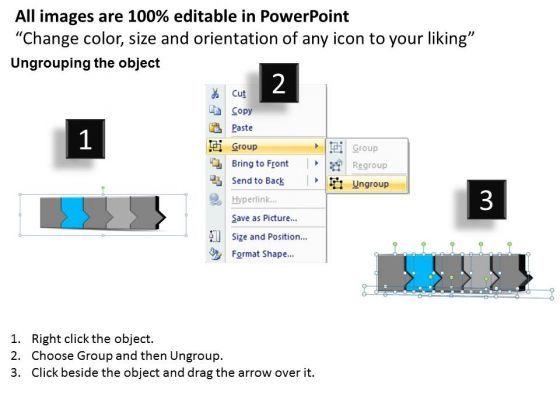 All images are 100% editable in PowerPoint
“Change color, size and orientation of any icon to your liking”

Ungrouping the object

1

2

Cut
Copy
Paste
Group
Bring to Front
Send to Back
Hyperlink...
Save as Picture...
Size and Position...
Format Shape...

Group
Regroup
Ungroup

3

1. Right click the object.
2. Choose Group and then Ungroup.
3. Click beside the object and drag the arrow over it.