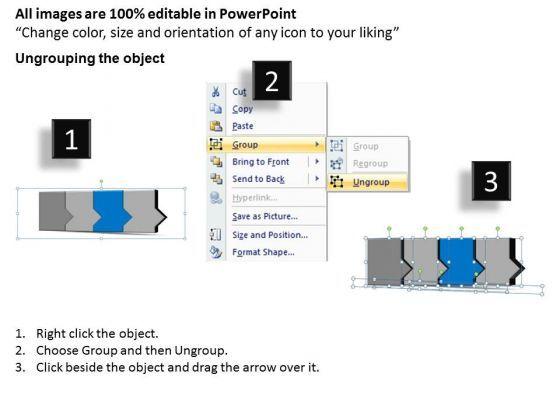 All images are 100% editable in PowerPoint
“Change color, size and orientation of any icon to your liking”

Ungrouping the object

1

2

Cut
Copy
Paste
Group
Bring to Front
Send to Back
Hyperlink...
Save as Picture...
Size and Position...
Format Shape...

Group
Regroup
Ungroup

3

1. Right click the object.
2. Choose Group and then Ungroup.
3. Click beside the object and drag the arrow over it.