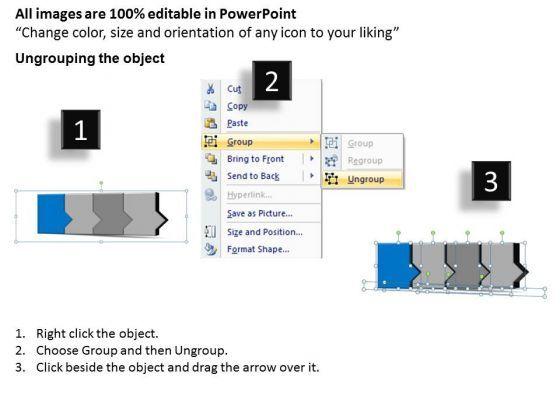 All images are 100% editable in PowerPoint
“Change color, size and orientation of any icon to your liking”

Ungrouping the object

1

2

Cut
Copy
Paste
Group
Bring to Front
Send to Back
Hyperlink...
Save as Picture...
Size and Position...
Format Shape...

Group
Regroup
Ungroup

3

1. Right click the object.
2. Choose Group and then Ungroup.
3. Click beside the object and drag the arrow over it.