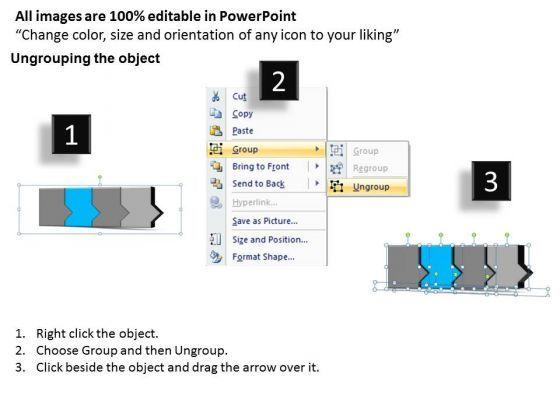 All images are 100% editable in PowerPoint
“Change color, size and orientation of any icon to your liking”

Ungrouping the object

1

2

Cut
Copy
Paste
Group
Bring to Front
Send to Back
Hyperlink...
Save as Picture...
Size and Position...
Format Shape...

Group
Regroup
Ungroup

3

1. Right click the object.
2. Choose Group and then Ungroup.
3. Click beside the object and drag the arrow over it.