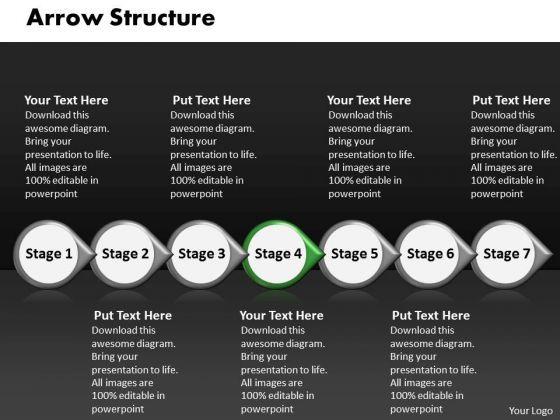 Arrow Structure

Your Text Here
Download this awesome diagram. Bring your presentation to life. All images are 100% editable in powerpoint

Put Text Here
Download this awesome diagram. Bring your presentation to life. All images are 100% editable in powerpoint

Your Text Here
Download this awesome diagram. Bring your presentation to life. All images are 100% editable in powerpoint

Put Text Here
Download this awesome diagram. Bring your presentation to life. All images are 100% editable in powerpoint

Stage 1 Stage 2 Stage 3 Stage 4 Stage 5 Stage 6 Stage 7

Put Text Here
Download this awesome diagram. Bring your presentation to life. All images are 100% editable in powerpoint

Your Text Here
Download this awesome diagram. Bring your presentation to life. All images are 100% editable in powerpoint

Put Text Here
Download this awesome diagram. Bring your presentation to life. All images are 100% editable in powerpoint

Your Logo