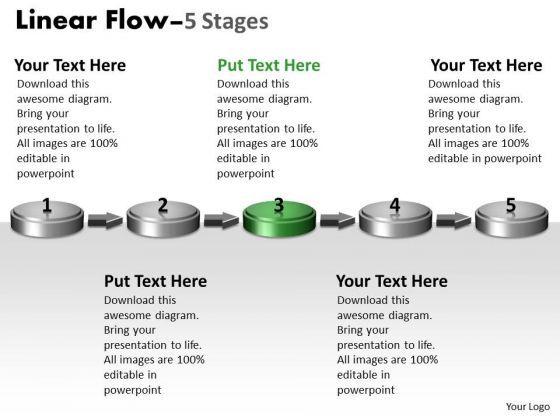 Linear Flow–5 Stages

Your Text Here
Download this awesome diagram. Bring your presentation to life. All images are 100% editable in powerpoint

Put Text Here
Download this awesome diagram. Bring your presentation to life. All images are 100% editable in powerpoint

Your Text Here
Download this awesome diagram. Bring your presentation to life. All images are 100% editable in powerpoint

1

2

3

4

5

Put Text Here
Download this awesome diagram. Bring your presentation to life. All images are 100% editable in powerpoint

Your Text Here
Download this awesome diagram. Bring your presentation to life. All images are 100% editable in powerpoint

Your Logo