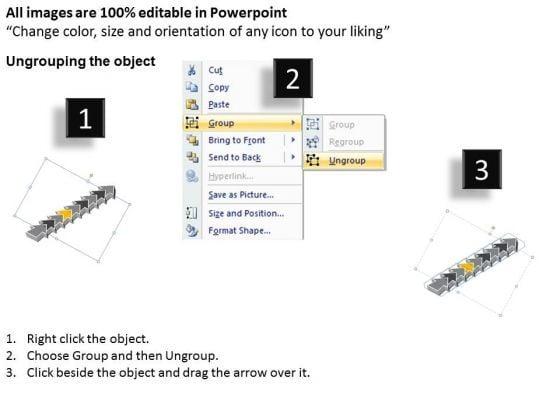 All images are 100% editable in Powerpoint
"Change color, size and orientation of any icon to your liking"

Ungrouping the object

1

Cut
Copy
Paste
Group
Bring to Front
Send to Back
Hyperlink...
Save as Picture...
Size and Position...
Format Shape...

2

Group
Regroup
Ungroup

3

1. Right click the object.
2. Choose Group and then Ungroup.
3. Click beside the object and drag the arrow over it.