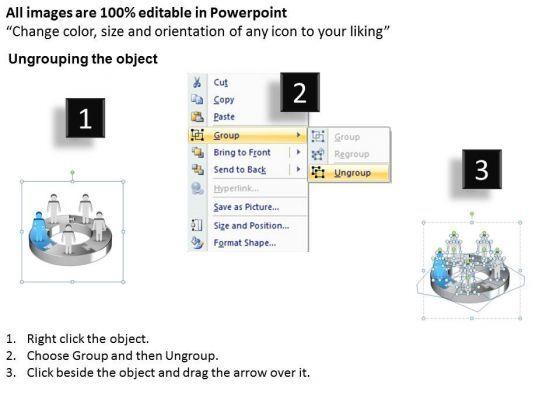 All images are 100% editable in Powerpoint
“Change color, size and orientation of any icon to your liking”

Ungrouping the object

1

2

Cut
Copy
Paste
Group
Bring to Front
Send to Back
Hyperlink...
Save as Picture...
Size and Position...
Format Shape...

Group
Regroup
Ungroup

3

1. Right click the object.
2. Choose Group and then Ungroup.
3. Click beside the object and drag the arrow over it.