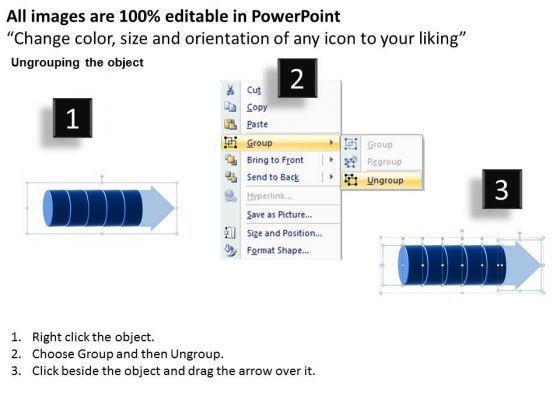 All images are 100% editable in PowerPoint
“Change color, size and orientation of any icon to your liking”

Ungrouping the object

1

2

Cut
Copy
Paste
Group
Bring to Front
Send to Back
Hyperlink...
Save as Picture...
Size and Position...
Format Shape...

Group
Regroup
Ungroup

3

1. Right click the object.
2. Choose Group and then Ungroup.
3. Click beside the object and drag the arrow over it.