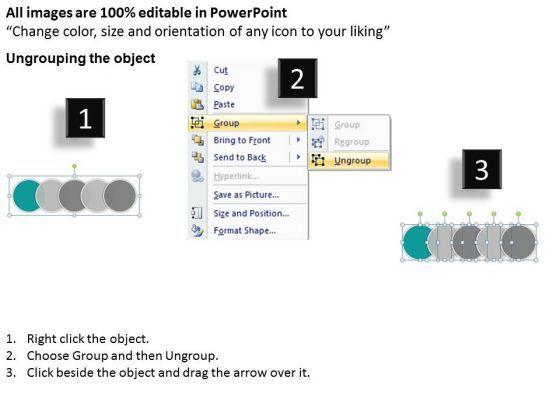 All images are 100% editable in PowerPoint
“Change color, size and orientation of any icon to your liking”

Ungrouping the object

1

2

Cut
Copy
Paste
Group
Bring to Front
Send to Back
Hyperlink...
Save as Picture...
Size and Position...
Format Shape...

Group
Regroup
Ungroup

3

1. Right click the object.
2. Choose Group and then Ungroup.
3. Click beside the object and drag the arrow over it.